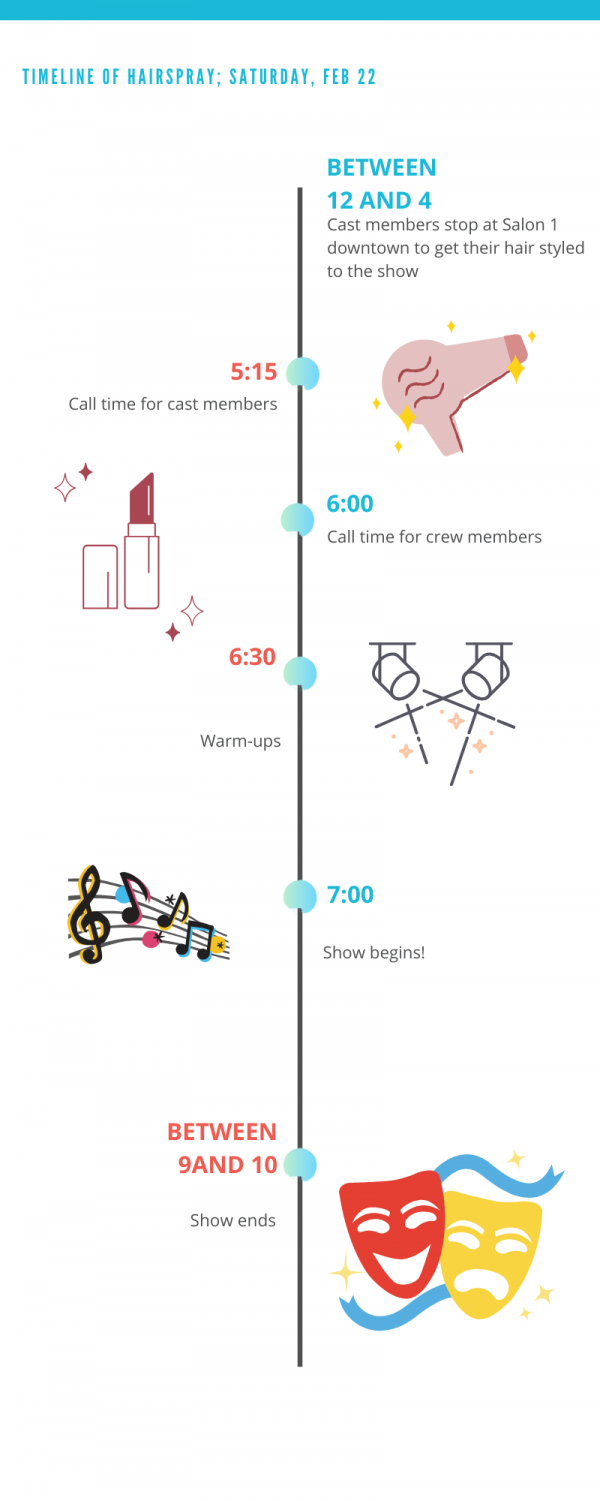 TIMELINE OF HAIRSPRAY; SATURDAY, FEB 22

BETWEEN 12 AND 4
Cast members stop at Salon 1 downtown to get their hair styled to the show

5:15
Call time for cast members

6:00
Call time for crew members

6:30
Warm-ups

7:00
Show begins!

BETWEEN 9AND 10
Show ends